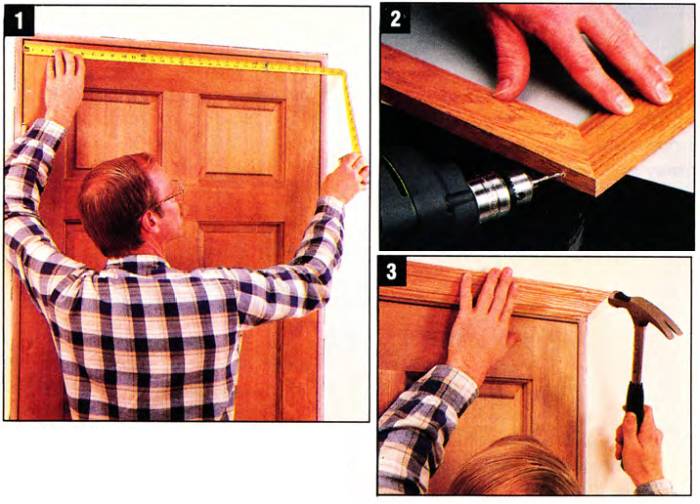 1

2

3