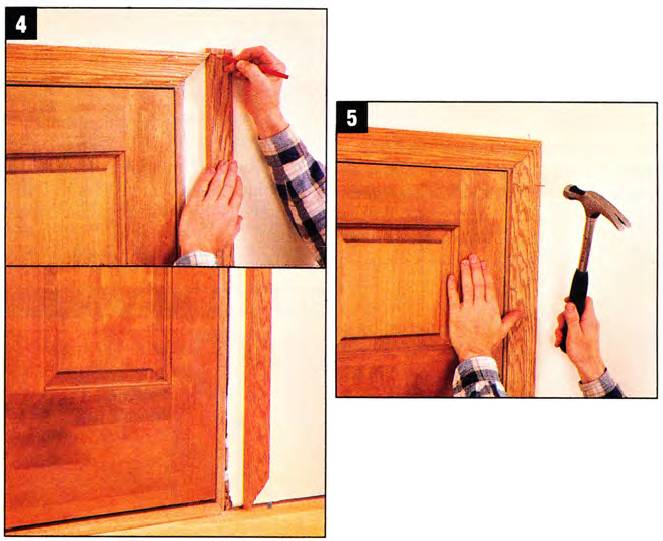 4

5