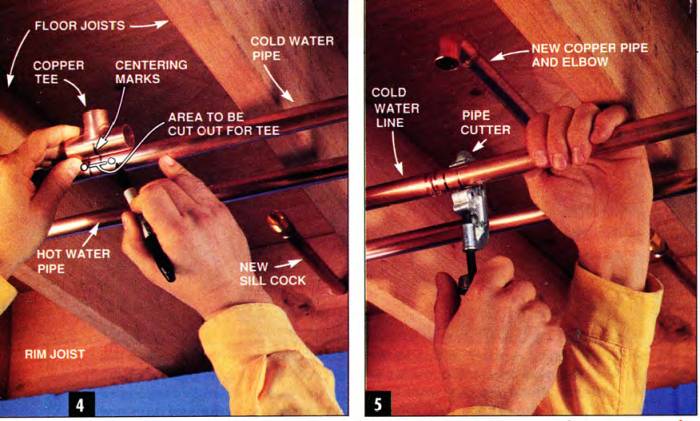 FLOOR JOISTS

COPPER TEE

CENTERING MARKS

COLD WATER PIPE

AREA TO BE CUT OUT FOR TEE

HOT WATER PIPE

NEW SILL COCK

RIM JOIST

4

NEW COPPER PIPE AND ELBOW

COLD WATER LINE

PIPE CUTTER

5